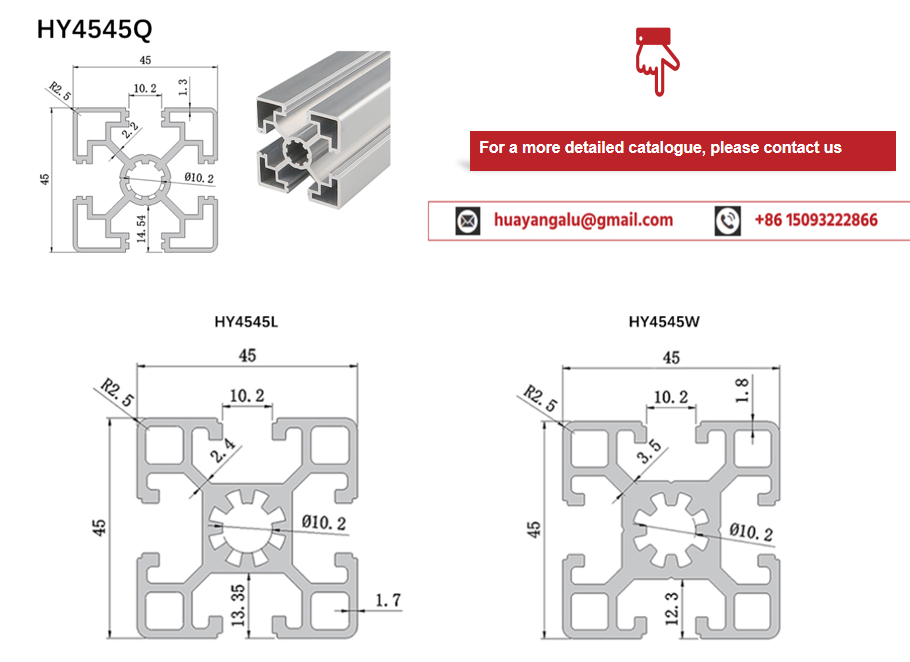 HY4545Q

45
R2.5
10.2
1.3
2.2
45
Ø10.2
14.54

For a more detailed catalogue, please contact us

huayangalu@gmail.com
+86 15093222866

HY4545L

45
R2.5
10.2
2.4
45
Ø10.2
13.35
1.7

HY4545W

45
R2.5
10.2
1.8
3.5
45
Ø10.2
12.3