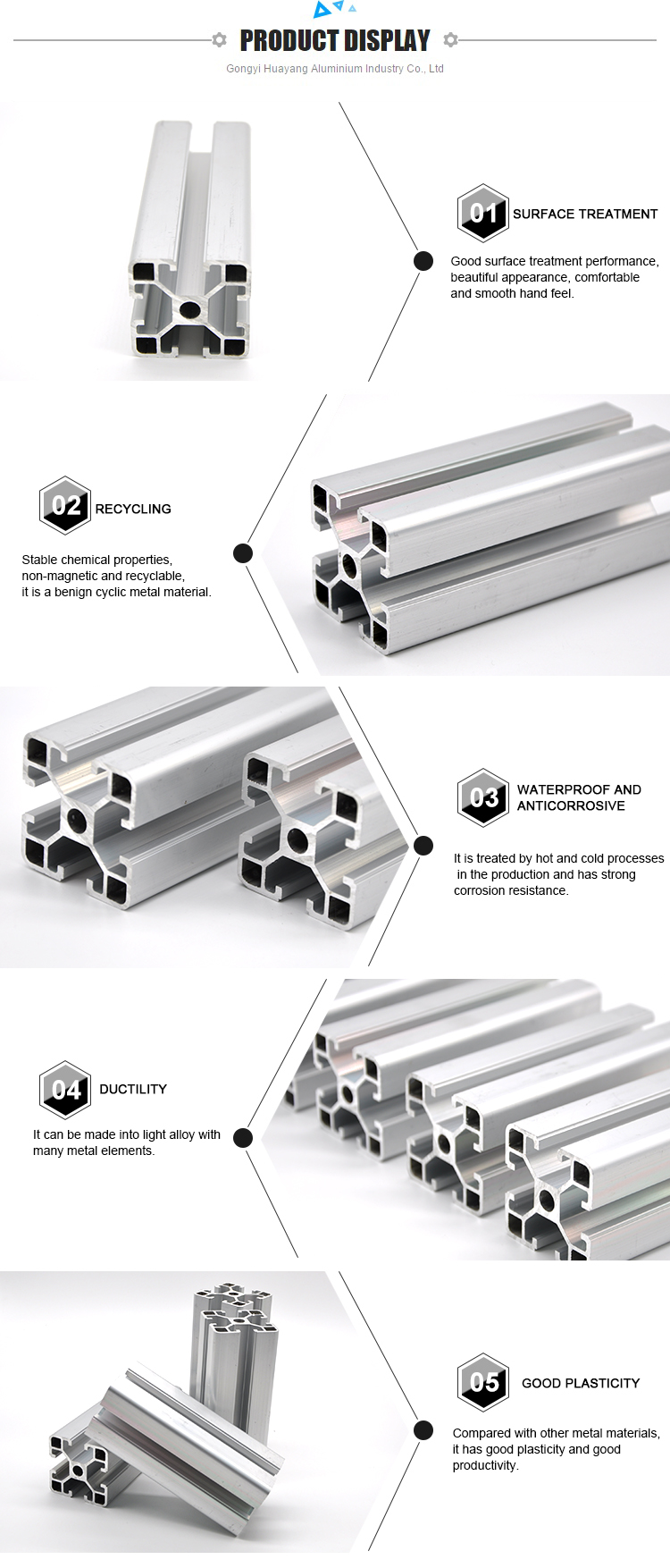 PRODUCT DISPLAY

Gongyi Huayang Aluminium Industry Co., Ltd

01 SURFACE TREATMENT

Good surface treatment performance, beautiful appearance, comfortable and smooth hand feel.

02 RECYCLING

Stable chemical properties, non-magnetic and recyclable, it is a benign cyclic metal material.

03 WATERPROOF AND ANTICORROSIVE

It is treated by hot and cold processes in the production and has strong corrosion resistance.

04 DUCTILITY

It can be made into light alloy with many metal elements.

05 GOOD PLASTICITY

Compared with other metal materials, it has good plasticity and good productivity.